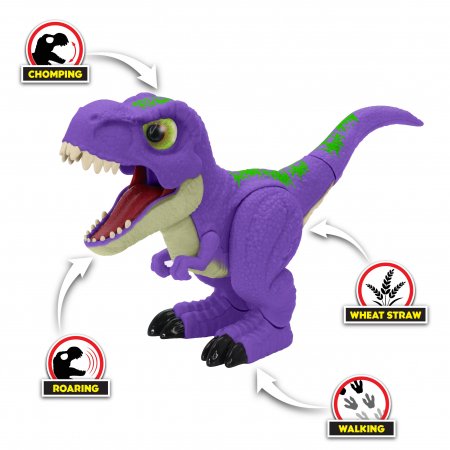 CHOMPING

WHEAT STRAW

ROARING

WALKING