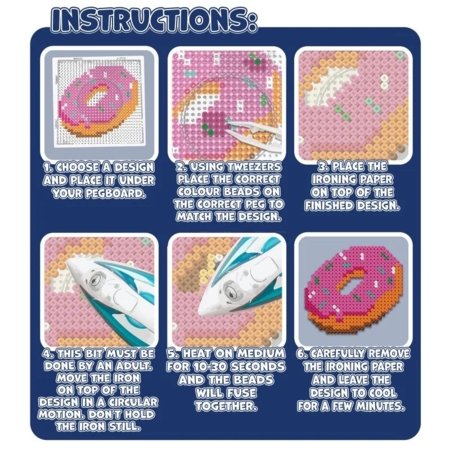 INSTRUCTIONS:

1. CHOOSE A DESIGN AND PLACE IT UNDER YOUR PEGBOARD.

2. USING TWEEZERS PLACE THE CORRECT COLOUR BEADS ON THE CORRECT PEG TO MATCH THE DESIGN.

3. PLACE THE IRONING PAPER ON TOP OF THE FINISHED DESIGN.

4. THIS BIT MUST BE DONE BY AN ADULT. MOVE THE IRON ON TOP OF THE DESIGN IN A CIRCULAR MOTION. DON'T HOLD THE IRON STILL.

5. HEAT ON MEDIUM FOR 10-30 SECONDS AND THE BEADS WILL FUSE TOGETHER.

6. CAREFULLY REMOVE THE IRONING PAPER AND LEAVE THE DESIGN TO COOL FOR A FEW MINUTES.